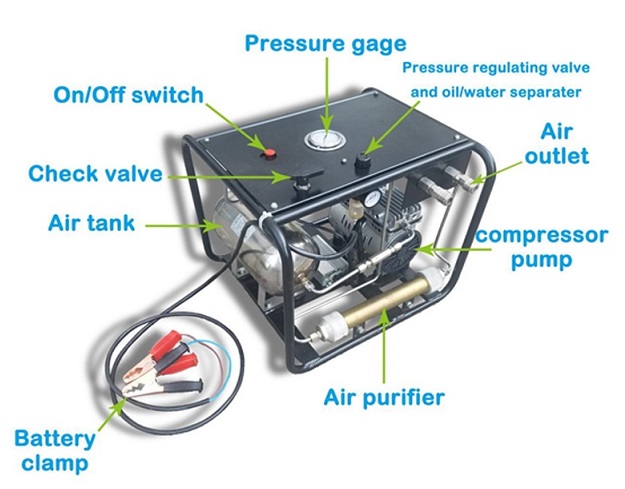 Pressure gage

Pressure regulating valve and oil/water separater

On/Off switch

Air outlet

Check valve

Air tank

compressor pump

Air purifier

Battery clamp